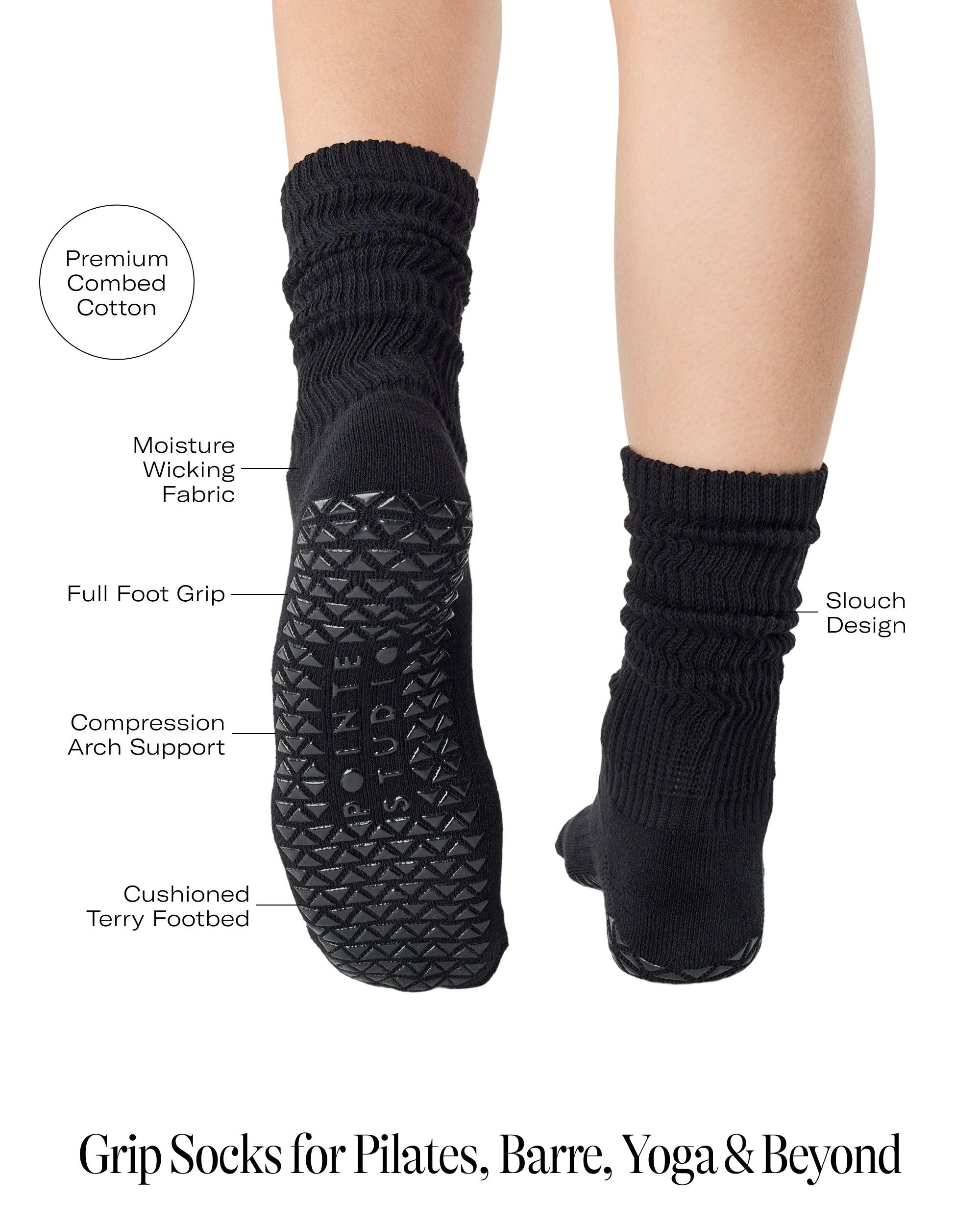 Premium Combed Cotton

Moisture Wicking Fabric

Full Foot Grip

Compression Arch Support

Cushioned Terry Footbed

POINTE STUDIO

Slouch Design

Grip Socks for Pilates, Barre, Yoga & Beyond