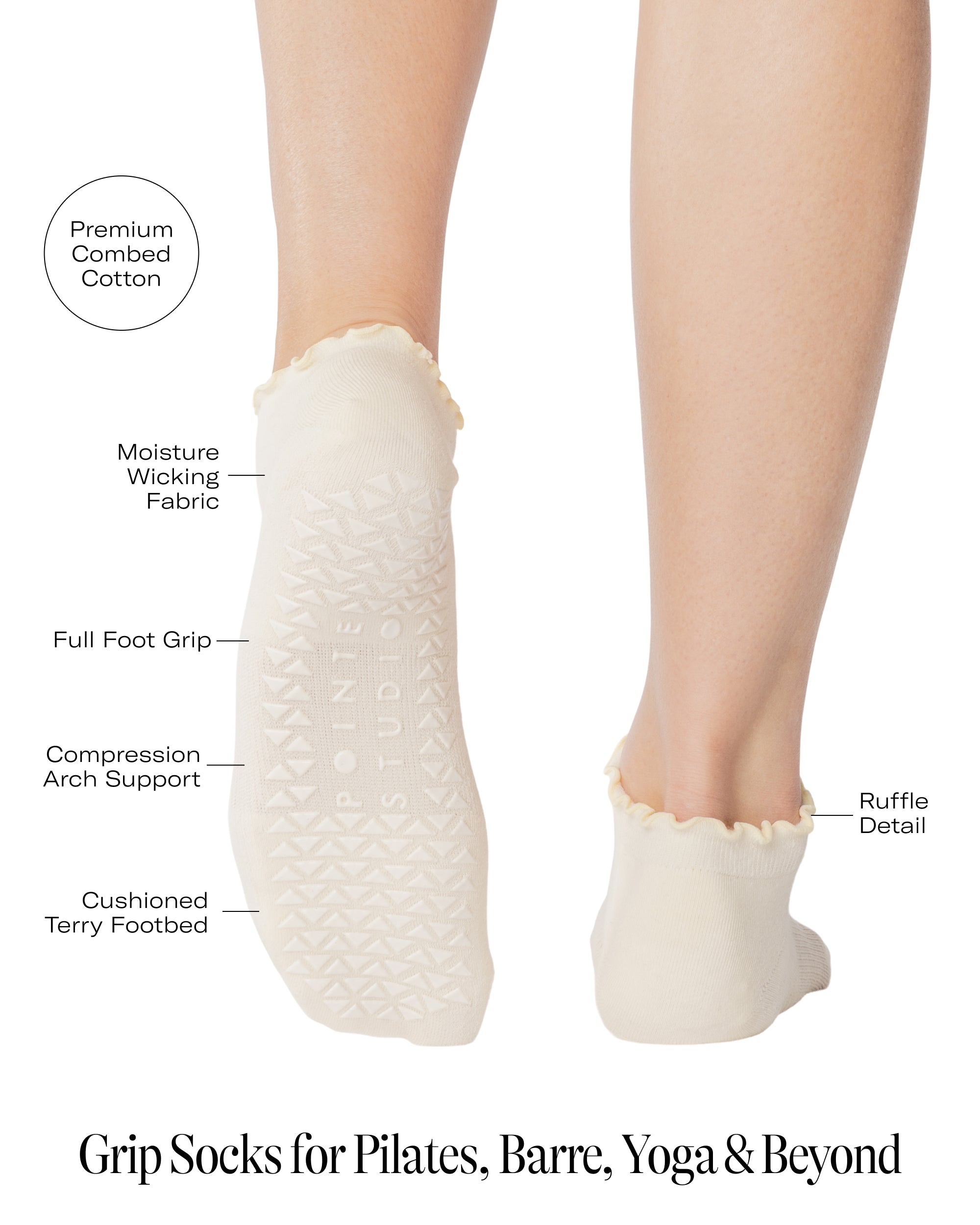 Premium Combed Cotton

Moisture Wicking Fabric

Full Foot Grip

Compression Arch Support

Cushioned Terry Footbed

POINTE STUDIO

Ruffle Detail

Grip Socks for Pilates, Barre, Yoga & Beyond