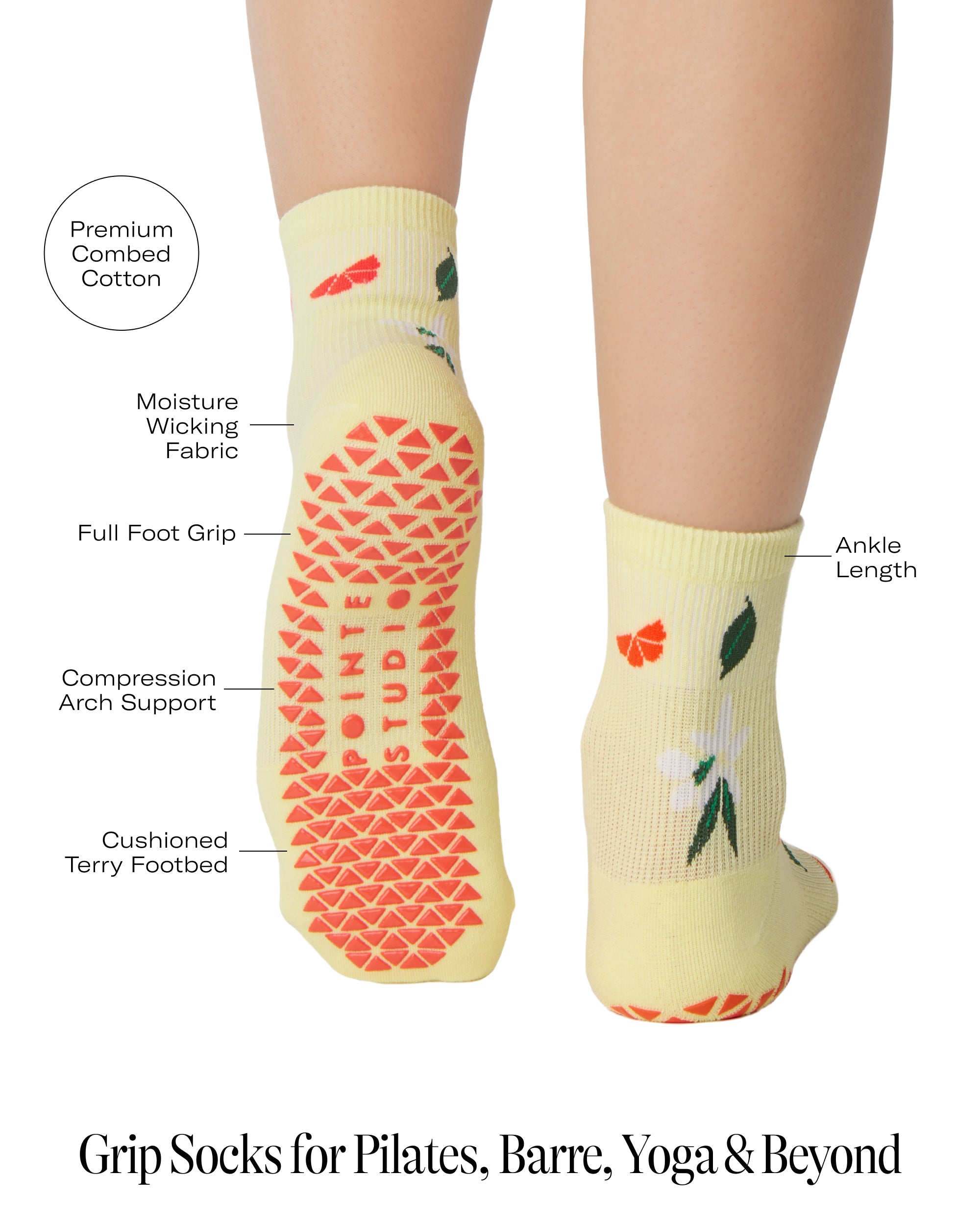 Premium Combed Cotton

Moisture Wicking Fabric

Full Foot Grip

Compression Arch Support

Cushioned Terry Footbed

POINTE STUDIO

Ankle Length

Grip Socks for Pilates, Barre, Yoga & Beyond