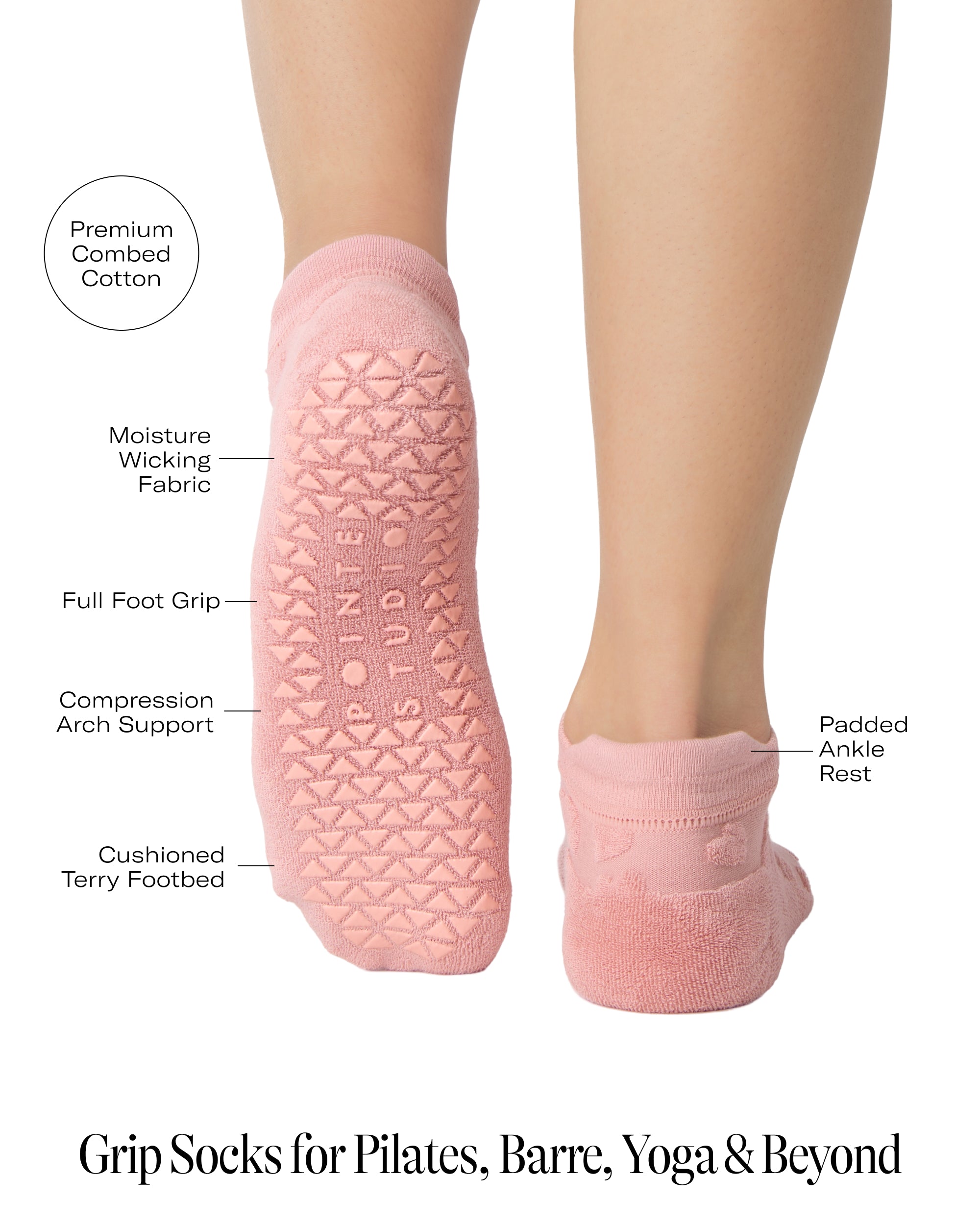 Premium Combed Cotton

Moisture Wicking Fabric

Full Foot Grip

Compression Arch Support

Cushioned Terry Footbed

POINTE STUDIO

Padded Ankle Rest

Grip Socks for Pilates, Barre, Yoga & Beyond