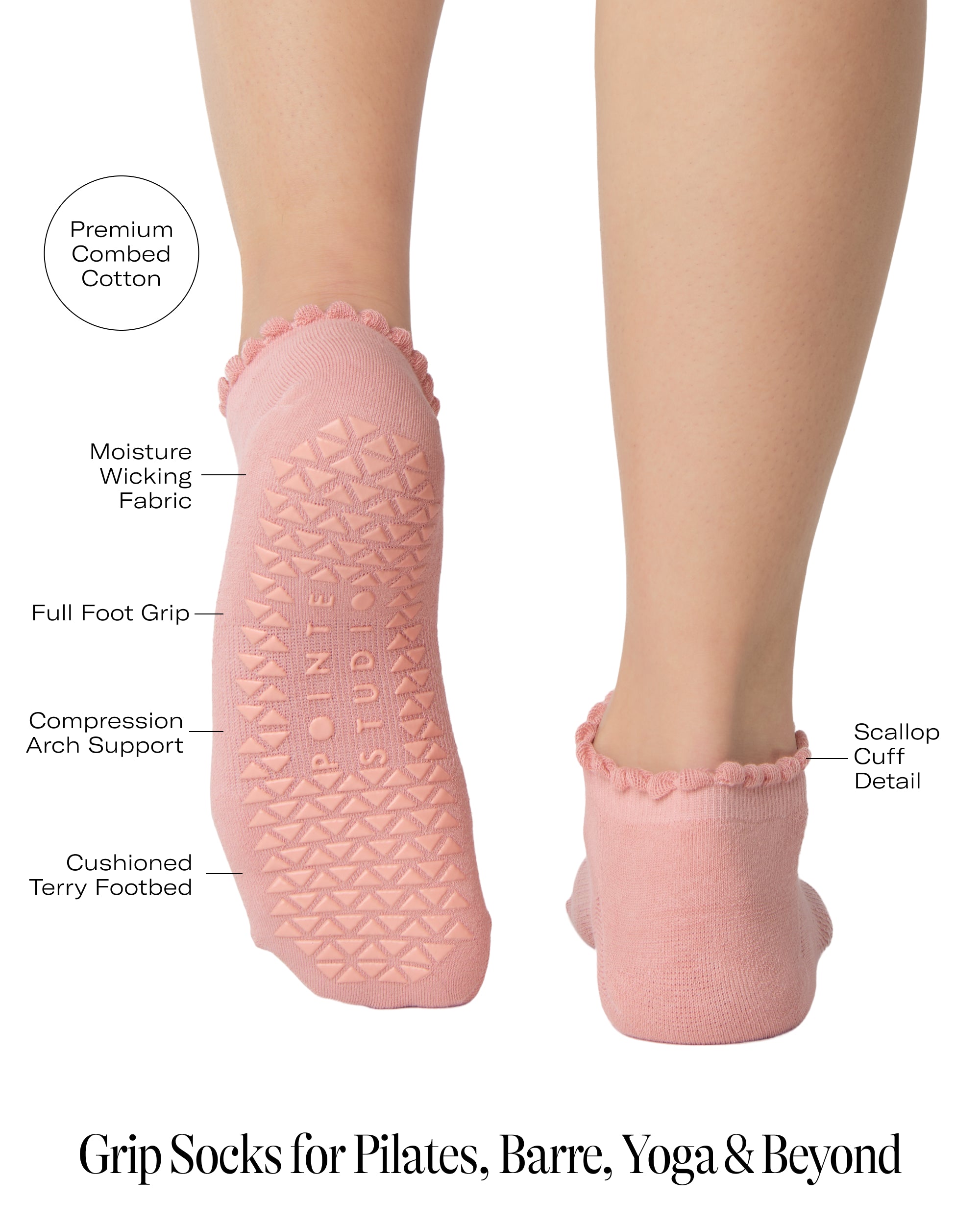 Premium Combed Cotton

Moisture Wicking Fabric

Full Foot Grip

Compression Arch Support

Cushioned Terry Footbed

POINTE STUDIO

Scallop Cuff Detail

Grip Socks for Pilates, Barre, Yoga & Beyond