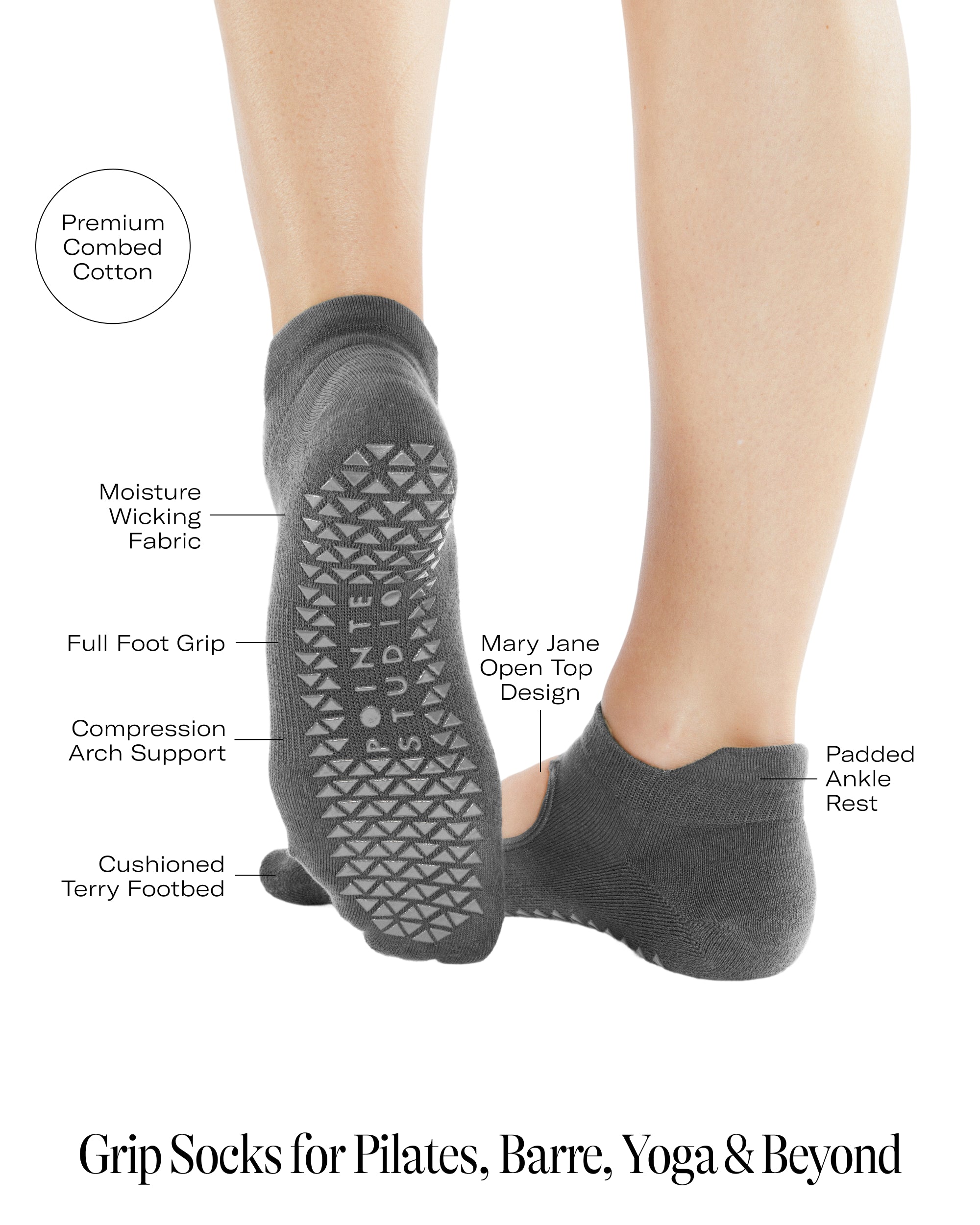 Premium Combed Cotton

Moisture Wicking Fabric

Full Foot Grip

Compression Arch Support

Cushioned Terry Footbed

POINTE STUDIO

Mary Jane Open Top Design

Padded Ankle Rest

Grip Socks for Pilates, Barre, Yoga & Beyond