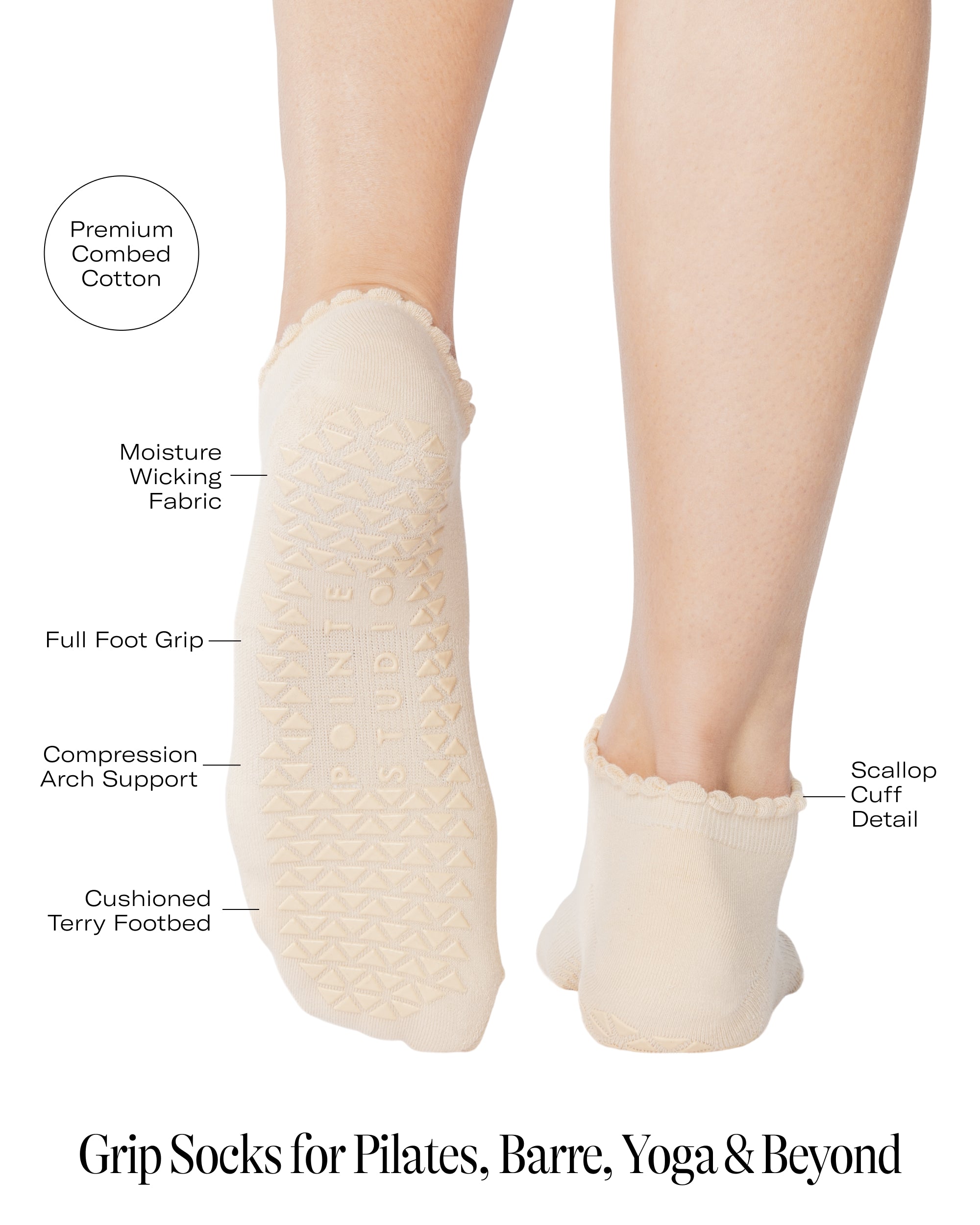 Premium Combed Cotton

Moisture Wicking Fabric

Full Foot Grip

Compression Arch Support

Cushioned Terry Footbed

POINTE STUDIO

Scallop Cuff Detail

Grip Socks for Pilates, Barre, Yoga & Beyond