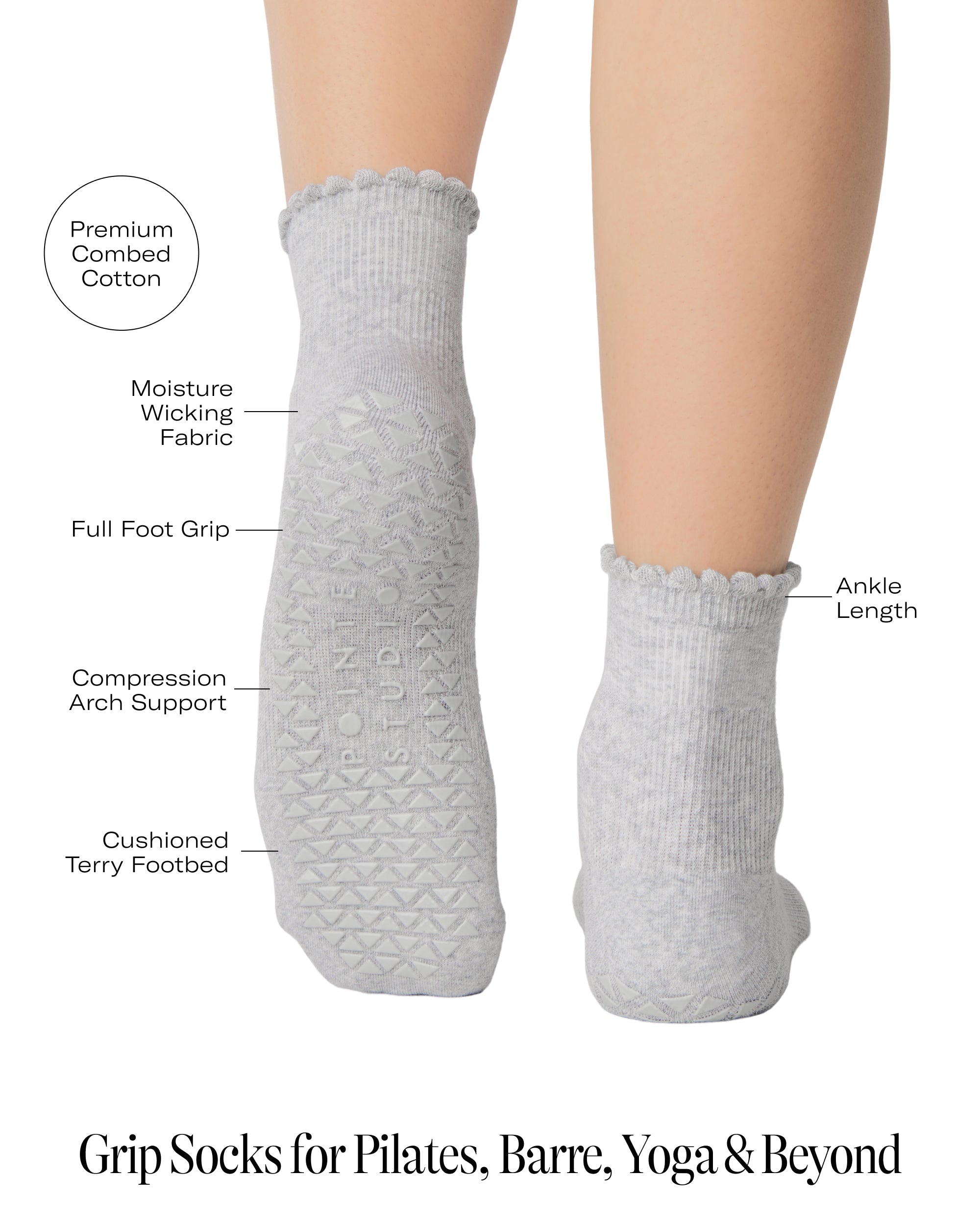 Premium Combed Cotton

Moisture Wicking Fabric

Full Foot Grip

Compression Arch Support

Cushioned Terry Footbed

POINTE STUDIO

Ankle Length

Grip Socks for Pilates, Barre, Yoga & Beyond