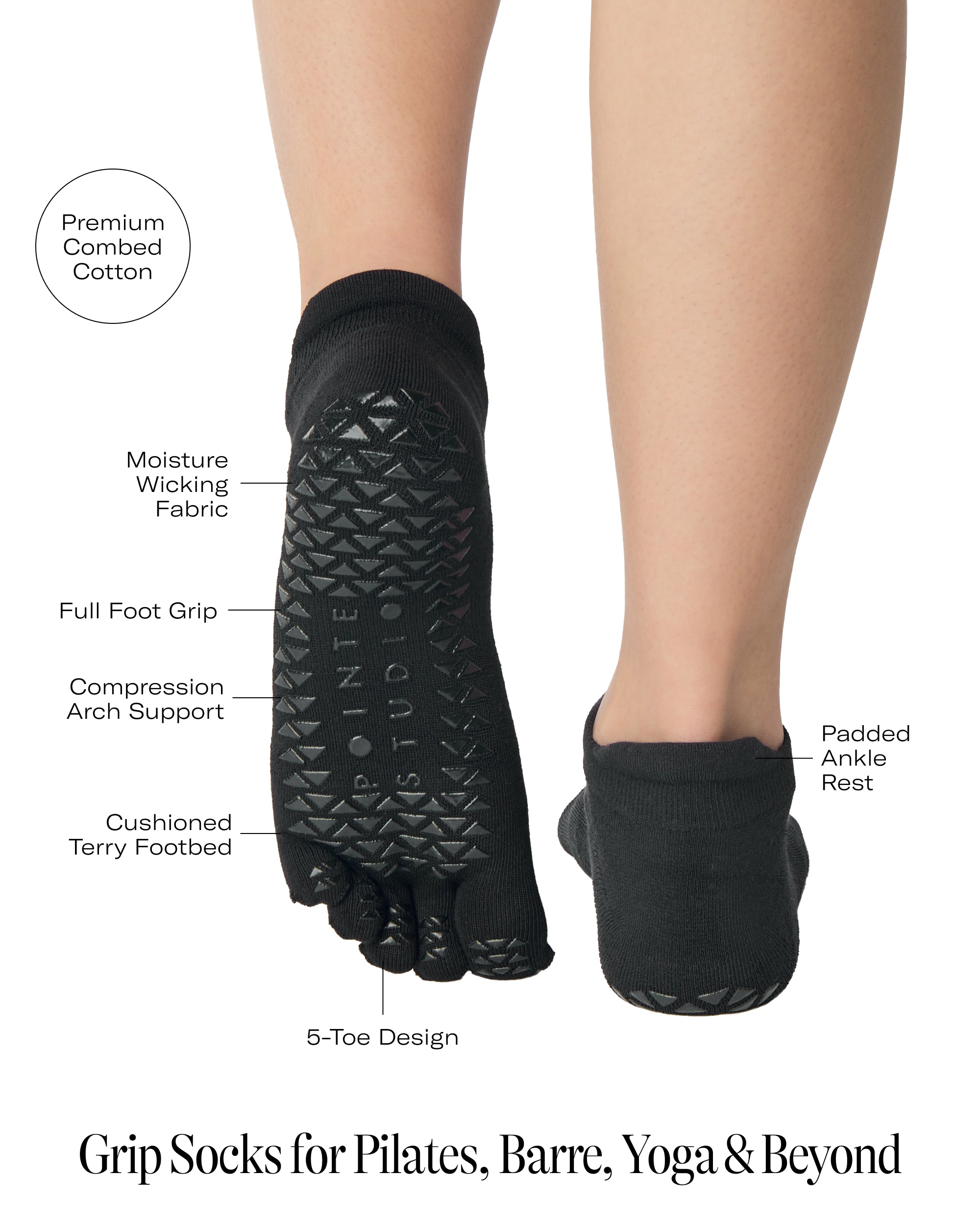 Premium Combed Cotton

Moisture Wicking Fabric

Full Foot Grip

Compression Arch Support

Cushioned Terry Footbed

POINTE STUDIO

Padded Ankle Rest

5-Toe Design

Grip Socks for Pilates, Barre, Yoga & Beyond