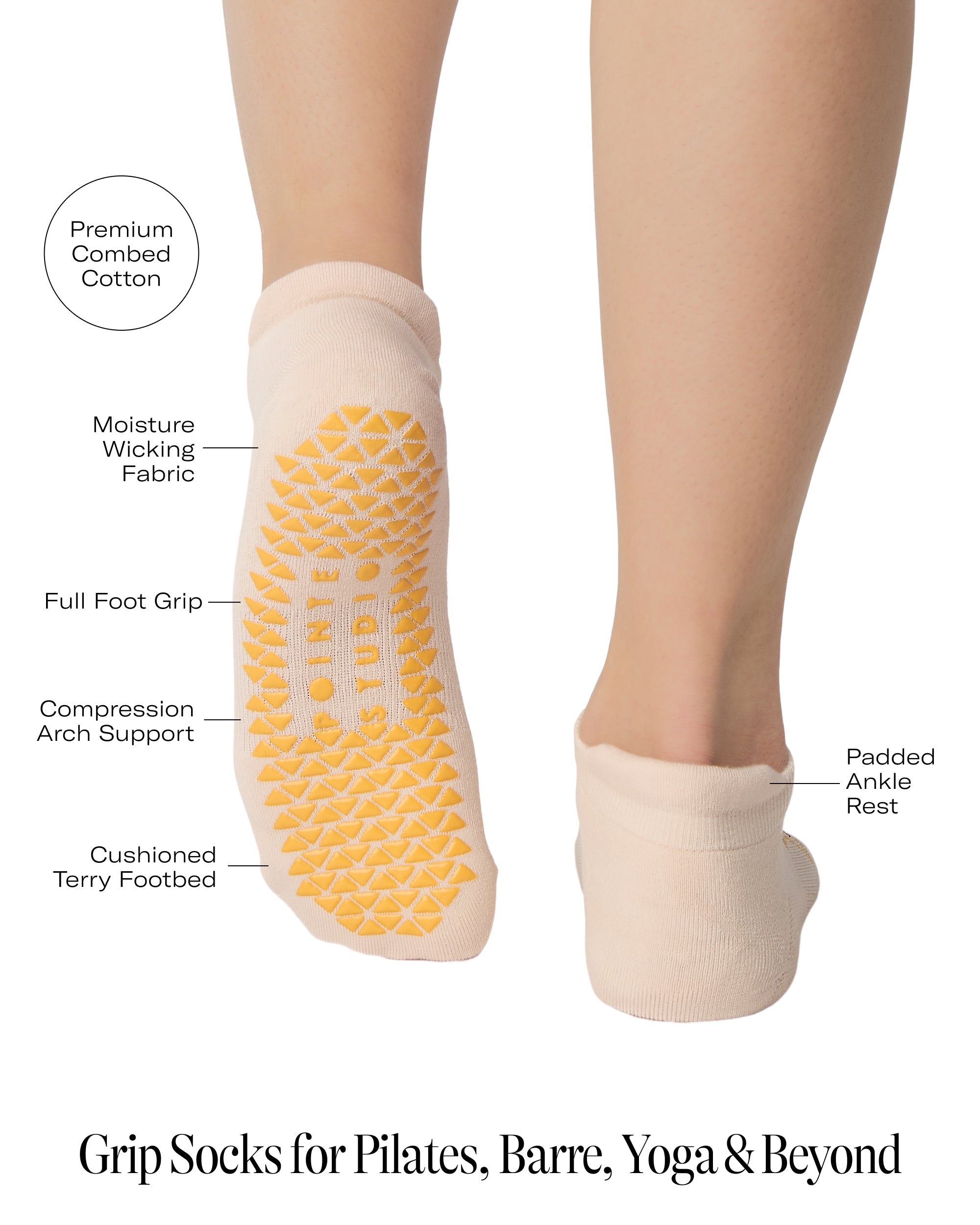 Premium Combed Cotton

Moisture Wicking Fabric

Full Foot Grip

Compression Arch Support

Cushioned Terry Footbed

POINTE STUDIO

Padded Ankle Rest

Grip Socks for Pilates, Barre, Yoga & Beyond